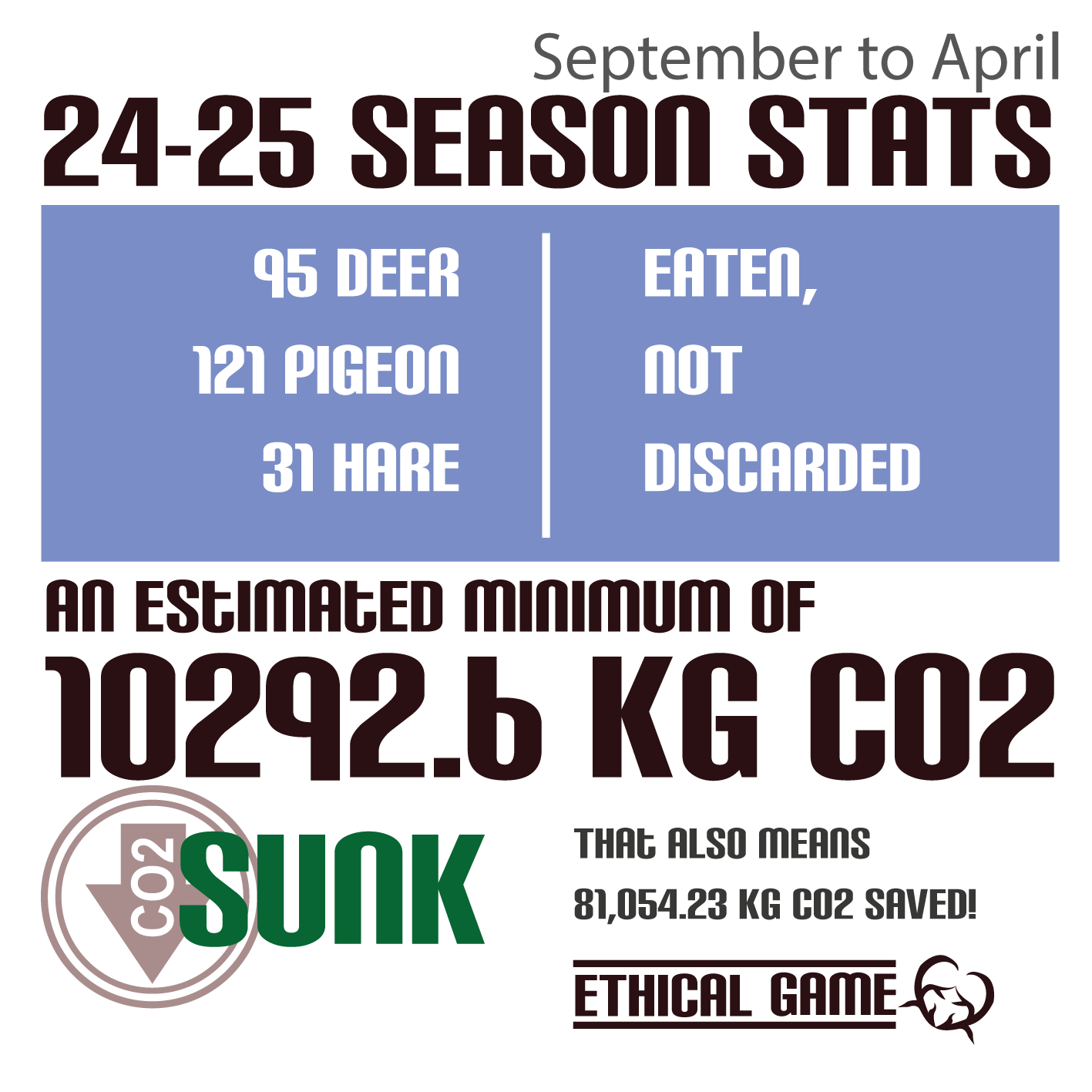 September to April
24-25 SEASON STATS

95 DEER
121 PIGEON
31 HARE

EATEN,
NOT
DISCARDED

AN ESTIMATED MINIMUM OF
10292.6 KG CO2

CO2
SUNK

THAT ALSO MEANS
81,054.23 KG CO2 SAVED!

ETHICAL GAME